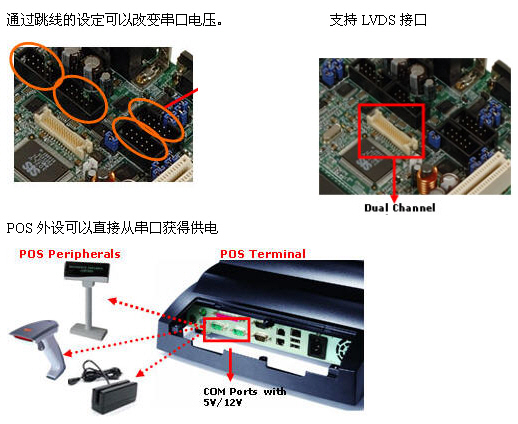 通过跳线的设定可以改变串口电压。

支持 LVDS 接口

Dual Channel

POS 外设可以直接从串口获得供电

POS Peripherals

POS Terminal

COM Ports with 5V/12V