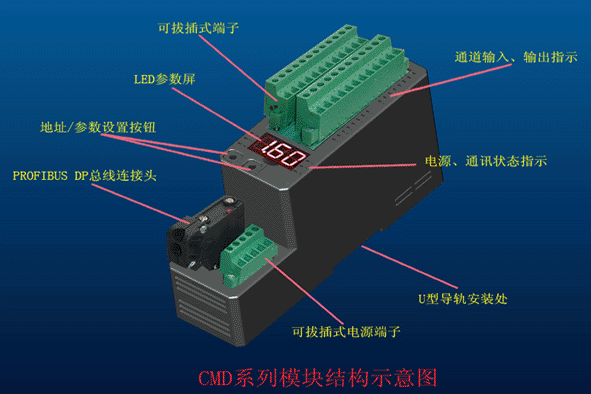 可拔插式端子

通道输入、输出指示

LED参数屏

地址/参数设置按钮

160

电源、通讯状态指示

PROFIBUS DP总线连接头

U型导轨安装处

可拔插式电源端子

CMD系列模块结构示意图