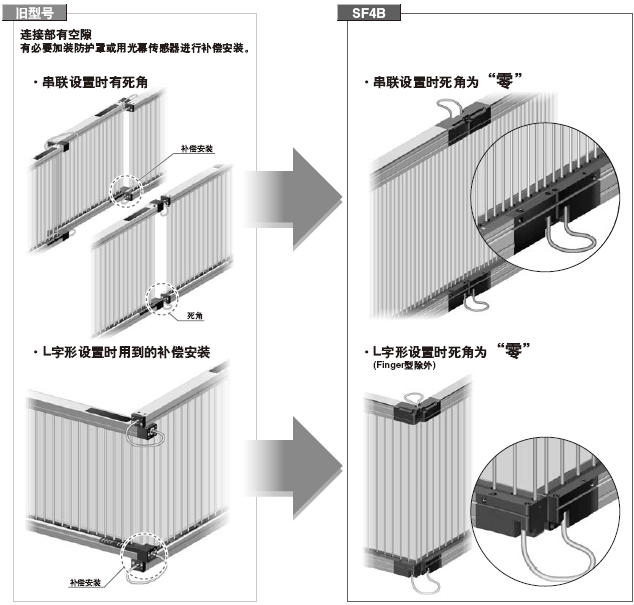 旧型号

连接部有空隙
有必要加装防护罩或用光幕传感器进行补偿安装。

・串联设置时有死角

补偿安装

死角

・L字形设置时用到的补偿安装

补偿安装

SF4B

・串联设置时死角为“零”

・L字形设置时死角为“零”
(Finger型除外)