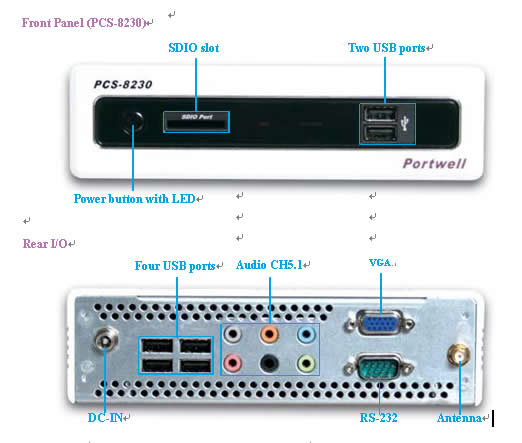 Front Panel (PCS-8230)

SDIO slot

Two USB ports

PCS-8230

SDIO Port

Portwell

Power button with LED

Rear I/O

Four USB ports

Audio CH5.1

VGA

DC-IN

RS-232

Antenna