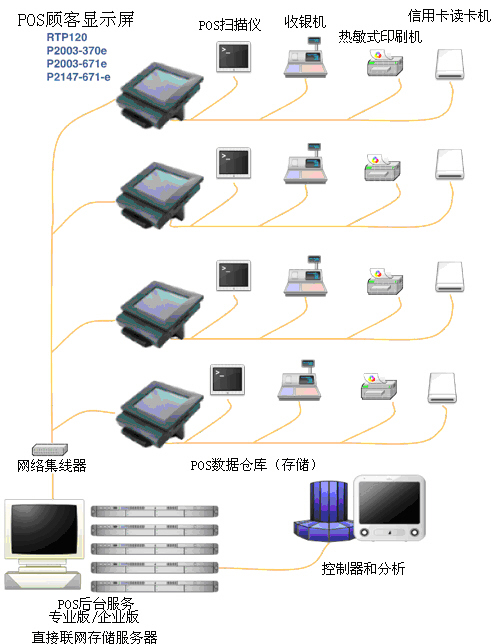 POS顾客显示屏
RTP120
P2003-370e
P2003-671e
P2147-671-e

POS扫描仪
收银机
热敏式印刷机
信用卡读卡机

网络集线器
POS数据仓库（存储）

控制器和分析

POS后台服务
专业版/企业版
直接联网存储服务器